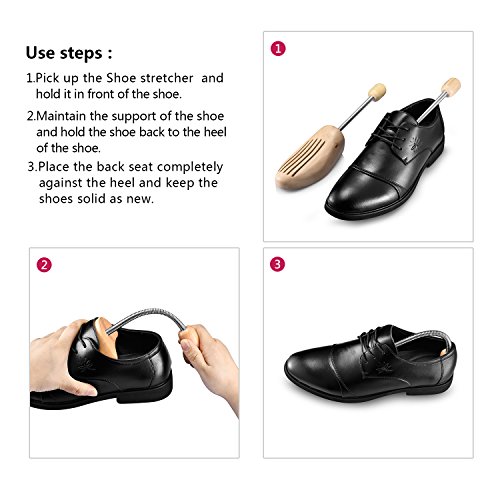 Use steps :

1.Pick up the Shoe stretcher and hold it in front of the shoe.

2.Maintain the support of the shoe and hold the shoe back to the heel of the shoe.

3.Place the back seat completely against the heel and keep the shoes solid as new.

1

2

3