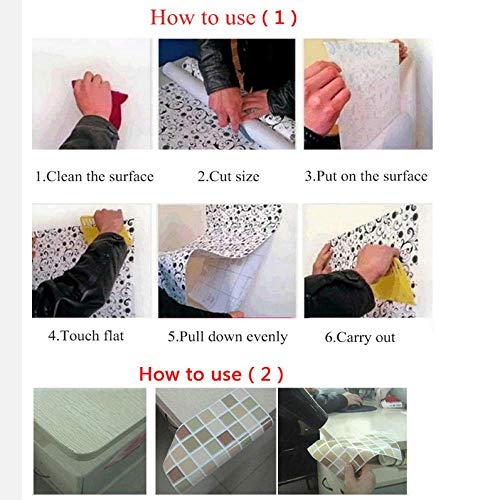 How to use ( 1 )

1.Clean the surface

2.Cut size

3.Put on the surface

4.Touch flat

5.Pull down evenly

6.Carry out

How to use ( 2 )