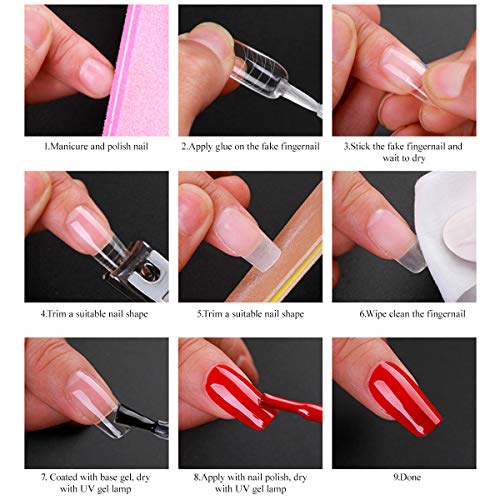 1.Manicure and polish nail

2.Apply glue on the fake fingernail

3.Stick the fake fingernail and wait to dry

4.Trim a suitable nail shape

5.Trim a suitable nail shape

6.Wipe clean the fingernail

7. Coated with base gel, dry with UV gel lamp

8.Apply with nail polish, dry with UV gel lamp

9.Done