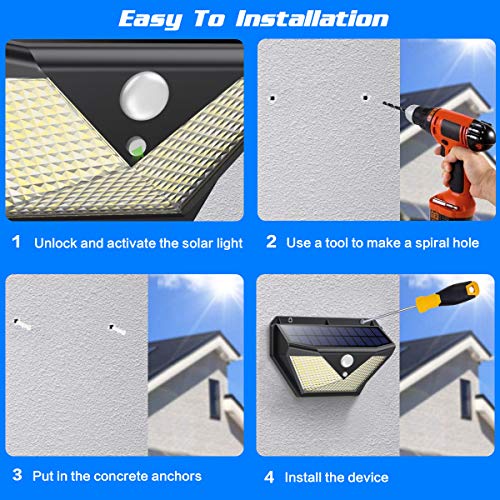 Easy To Installation

1 Unlock and activate the solar light

2 Use a tool to make a spiral hole

3 Put in the concrete anchors

4 Install the device