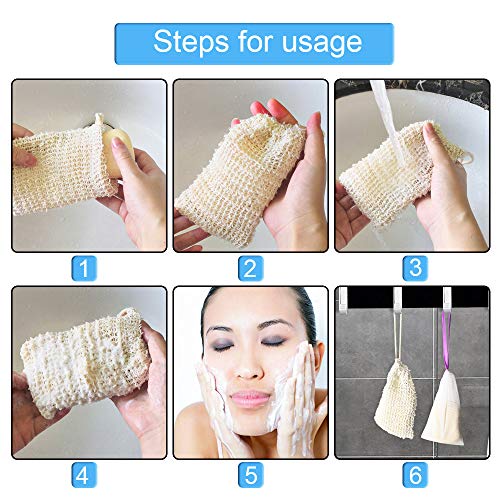 Steps for usage

1

2

3

4

5

6