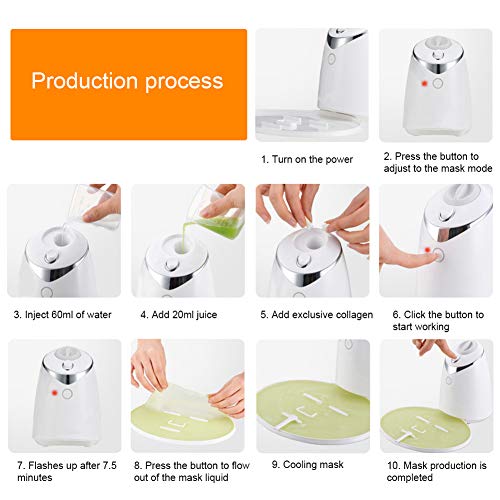 Production process

1. Turn on the power

2. Press the button to adjust to the mask mode

3. Inject 60ml of water

4. Add 20ml juice

5. Add exclusive collagen

6. Click the button to start working

7. Flashes up after 7.5 minutes

8. Press the button to flow out of the mask liquid

9. Cooling mask

10. Mask production is completed