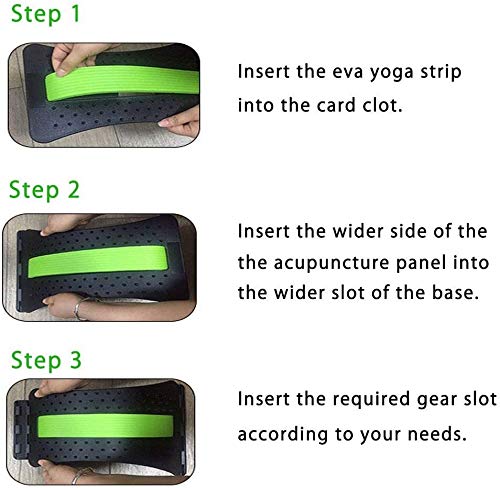 Step 1

Insert the eva yoga strip into the card clot.

Step 2

Insert the wider side of the the acupuncture panel into the wider slot of the base.

Step 3

Insert the required gear slot according to your needs.