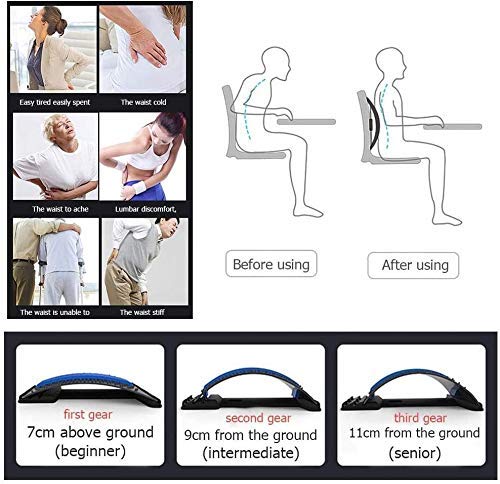 Easy tired easily spent

The waist cold

The waist to ache

Lumbar discomfort,

The waist is unable to

The waist stiff

Before using

After using

first gear
7cm above ground
(beginner)

second gear
9cm from the ground
(intermediate)

third gear
11cm from the ground
(senior)