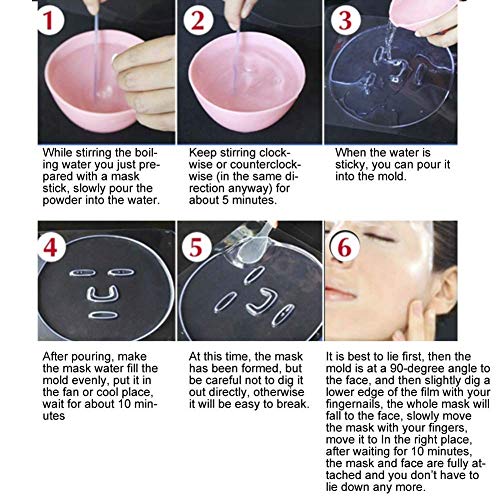 1

While stirring the boiling water you just prepared with a mask stick, slowly pour the powder into the water.

2

Keep stirring clockwise or counterclockwise (in the same direction anyway) for about 5 minutes.

3

When the water is sticky, you can pour it into the mold.

4

After pouring, make the mask water fill the mold evenly, put it in the fan or cool place, wait for about 10 minutes

5

At this time, the mask has been formed, but be careful not to dig it out directly, otherwise it will be easy to break.

6

It is best to lie first, then the mold is at a 90-degree angle to the face, and then slightly dig a lower edge of the film with your fingernails, the whole mask will fall to the face, slowly move the mask with your fingers, move it to In the right place, after waiting for 10 minutes, the mask and face are fully attached and you don't have to lie down any more.