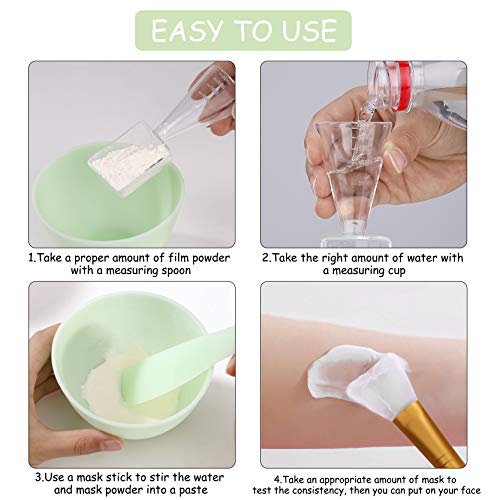 EASY TO USE

1.Take a proper amount of film powder with a measuring spoon

2.Take the right amount of water with a measuring cup

3.Use a mask stick to stir the water and mask powder into a paste

4.Take an appropriate amount of mask to test the consistency, then you can put on your face