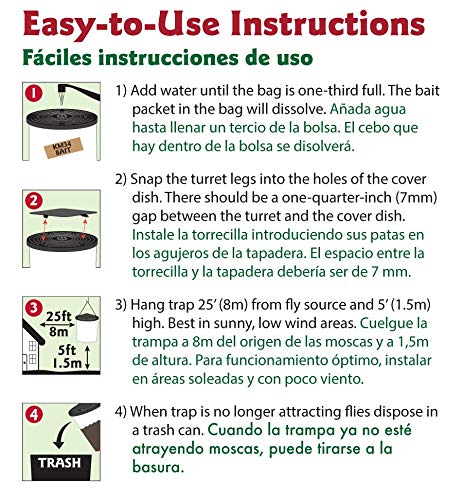 Easy-to-Use Instructions
Fáciles instrucciones de uso

1
KM34 BAIT

1) Add water until the bag is one-third full. The bait packet in the bag will dissolve. Añada agua hasta llenar un tercio de la bolsa. El cebo que hay dentro de la bolsa se disolverá.

2

2) Snap the turret legs into the holes of the cover dish. There should be a one-quarter-inch (7mm) gap between the turret and the cover dish. Instale la torrecilla introduciendo sus patas en los agujeros de la tapadera. El espacio entre la torrecilla y la tapadera debería ser de 7 mm.

3
25ft
8m
5ft
1.5m

3) Hang trap 25' (8m) from fly source and 5' (1.5m) high. Best in sunny, low wind areas. Cuelgue la trampa a 8m del origen de las moscas y a 1,5m de altura. Para funcionamiento óptimo, instalar en áreas soleadas y con poco viento.

4
TRASH

4) When trap is no longer attracting flies dispose in a trash can. Cuando la trampa ya no esté atrayendo moscas, puede tirarse a la basura.