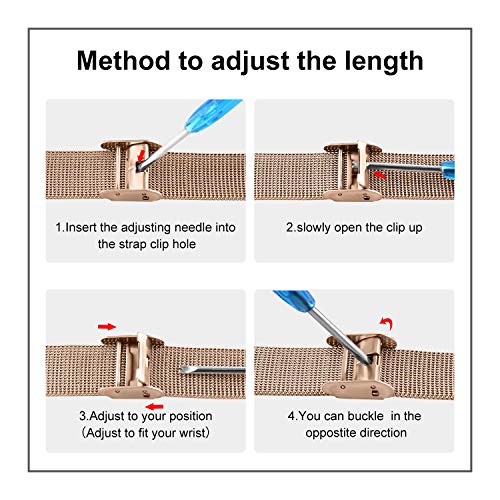 Method to adjust the length

1.Insert the adjusting needle into the strap clip hole

2.slowly open the clip up

3.Adjust to your position (Adjust to fit your wrist)

4.You can buckle in the oppostite direction