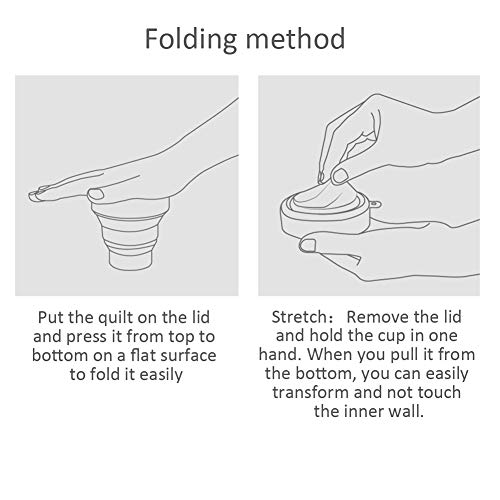 Folding method

Put the quilt on the lid and press it from top to bottom on a flat surface to fold it easily

Stretch： Remove the lid and hold the cup in one hand. When you pull it from the bottom, you can easily transform and not touch the inner wall.