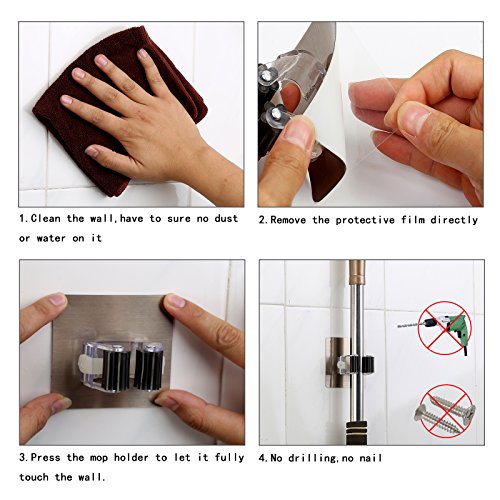 1.Clean the wall,have to sure no dust or water on it

2.Remove the protective film directly

3.Press the mop holder to let it fully touch the wall.

4.No drilling,no nail