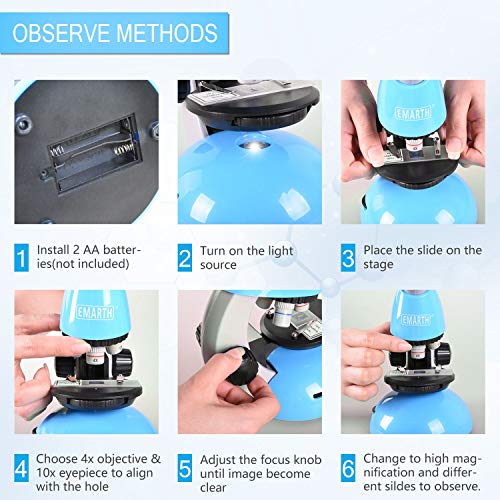 OBSERVE METHODS

EMARTH

1 Install 2 AA batteries(not included)

2 Turn on the light source

3 Place the slide on the stage

EMARTH

4X

EMARTH

4 Choose 4x objective & 10x eyepiece to align with the hole

5 Adjust the focus knob until image become clear

6 Change to high magnification and different sildes to observe.