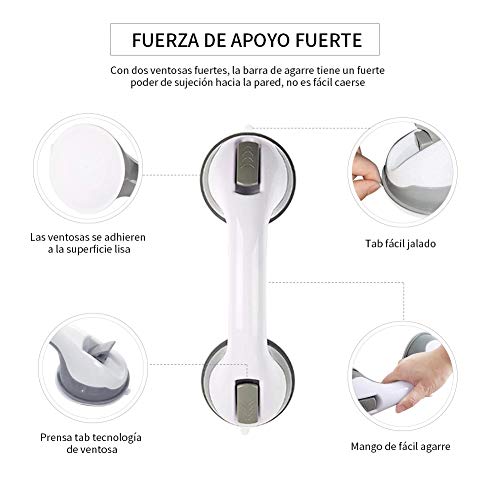 FUERZA DE APOYO FUERTE

Con dos ventosas fuertes, la barra de agarre tiene un fuerte poder de sujeción hacia la pared, no es fácil caerse

Las ventosas se adhieren a la superficie lisa

Tab fácil jalado

Prensa tab tecnología de ventosa

Mango de fácil agarre