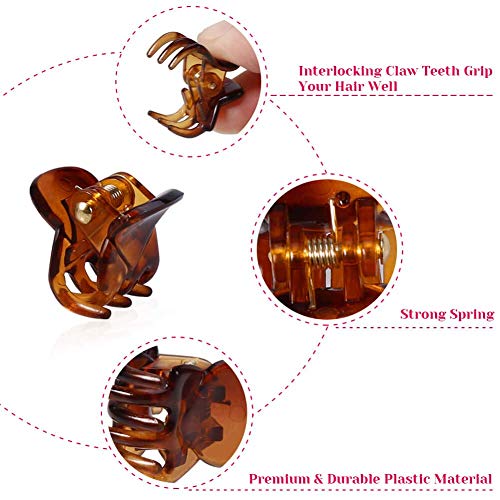 Interlocking Claw Teeth Grip Your Hair Well

Strong Spring

Premium & Durable Plastic Material