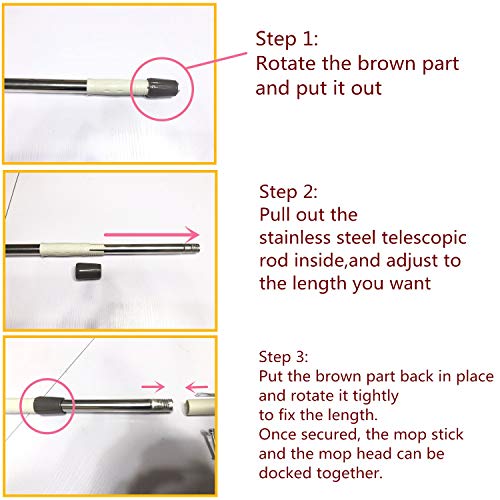 Step 1:
Rotate the brown part and put it out

Step 2:
Pull out the stainless steel telescopic rod inside,and adjust to the length you want

Step 3:
Put the brown part back in place and rotate it tightly to fix the length.
Once secured, the mop stick and the mop head can be docked together.