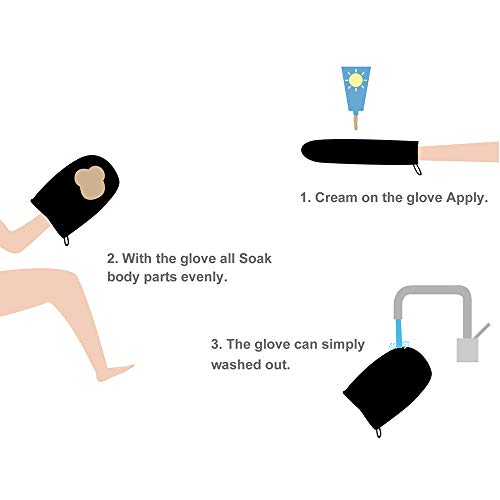 1. Cream on the glove Apply.

2. With the glove all Soak body parts evenly.

3. The glove can simply washed out.