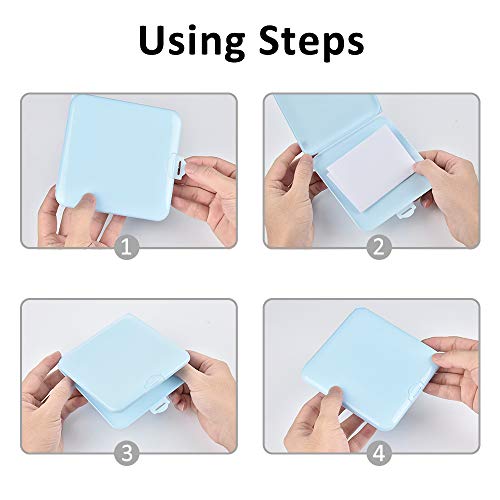 Using Steps

1

2

3

4