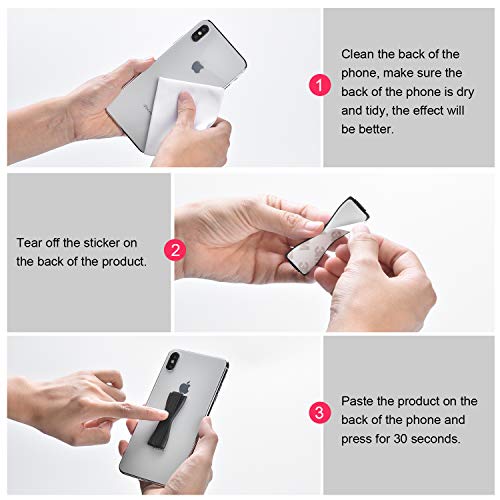 1
Clean the back of the phone, make sure the back of the phone is dry and tidy, the effect will be better.

Tear off the sticker on the back of the product.
2

3
Paste the product on the back of the phone and press for 30 seconds.