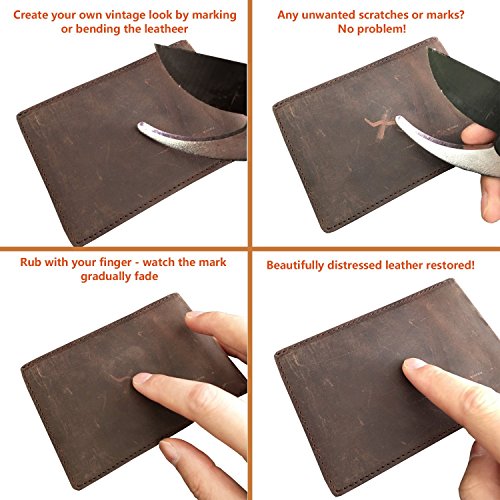 Create your own vintage look by marking or bending the leatheer

Any unwanted scratches or marks? No problem!

Rub with your finger - watch the mark gradually fade

Beautifully distressed leather restored!