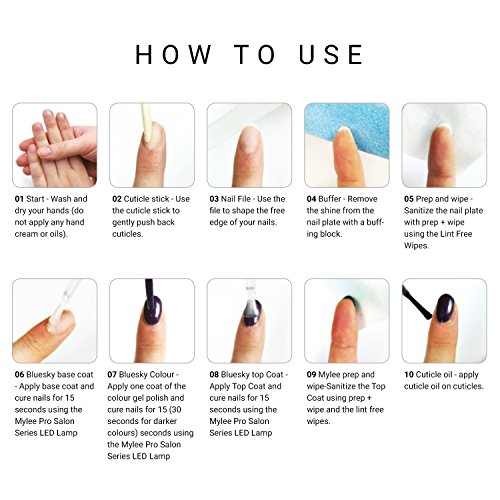 HOW TO USE

01 Start - Wash and dry your hands (do not apply any hand cream or oils).

02 Cuticle stick - Use the cuticle stick to gently push back cuticles.

03 Nail File - Use the file to shape the free edge of your nails.

04 Buffer - Remove the shine from the nail plate with a buffing block.

05 Prep and wipe - Sanitize the nail plate with prep + wipe using the Lint Free Wipes.

06 Bluesky base coat - Apply base coat and cure nails for 15 seconds using the Mylee Pro Salon Series LED Lamp

07 Bluesky Colour - Apply one coat of the colour gel polish and cure nails for 15 (30 seconds for darker colours) seconds using the Mylee Pro Salon Series LED Lamp

08 Bluesky top Coat - Apply Top Coat and cure nails for 15 seconds using the Mylee Pro Salon Series LED Lamp

09 Mylee prep and wipe-Sanitize the Top Coat using prep + wipe and the lint free wipes.

10 Cuticle oil - apply cuticle oil on cuticles.