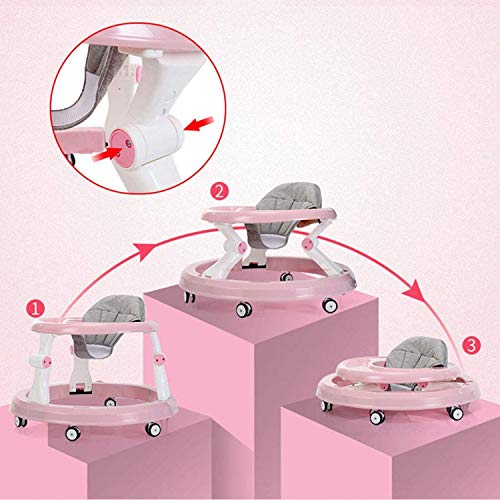 2

1

3