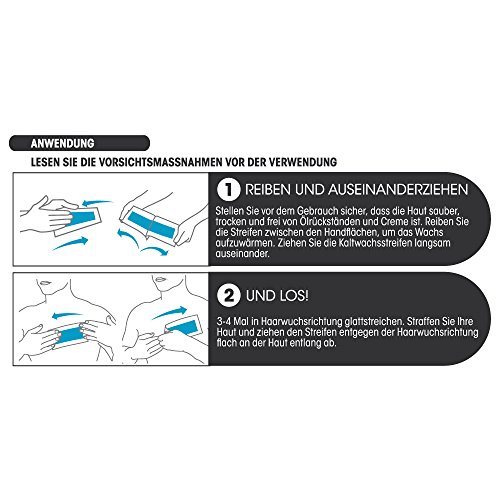 ANWENDUNG

LESEN SIE DIE VORSICHTSMASSNAHMEN VOR DER VERWENDUNG

1 REIBEN UND AUSEINANDERZIEHEN

Stellen Sie vor dem Gebrauch sicher, dass die Haut sauber, trocken und frei von Ölrückständen und Creme ist. Reiben Sie die Streifen zwischen den Handflächen, um das Wachs aufzuwärmen. Ziehen Sie die Kaltwachsstreifen langsam auseinander.

2 UND LOS!

3-4 Mal in Haarwuchsrichtung glattstreichen. Straffen Sie Ihre Haut und ziehen den Streifen entgegen der Haarwuchsrichtung flach an der Haut entlang ab.