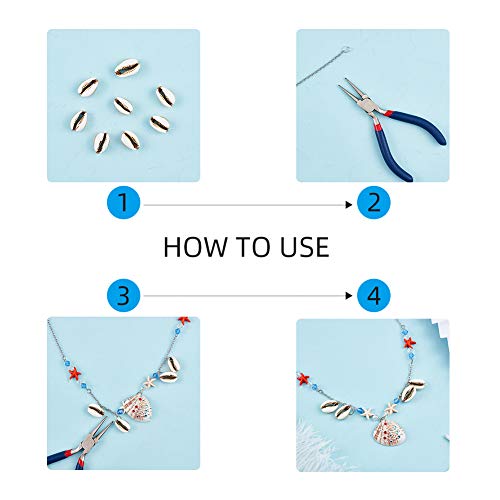 1

2

HOW TO USE

3

4