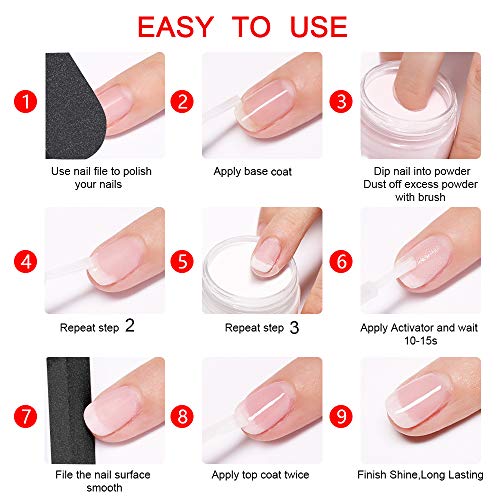 EASY TO USE

1
Use nail file to polish your nails

2
Apply base coat

3
Dip nail into powder
Dust off excess powder with brush

4
Repeat step 2

5
Repeat step 3

6
Apply Activator and wait 10-15s

7
File the nail surface smooth

8
Apply top coat twice

9
Finish Shine,Long Lasting