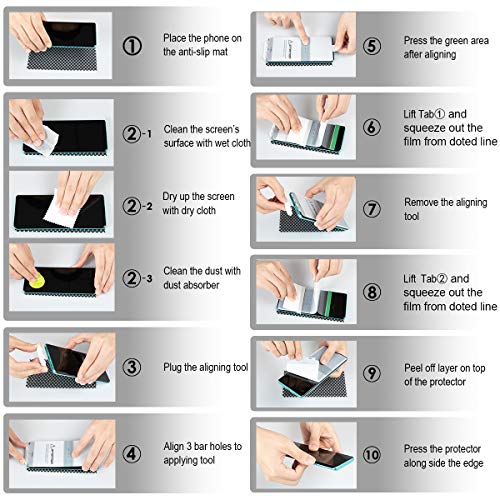 ① Place the phone on the anti-slip mat

②-1 Clean the screen's surface with wet cloth

②-2 Dry up the screen with dry cloth

②-3 Clean the dust with dust absorber

③ Plug the aligning tool

④ Align 3 bar holes to applying tool

⑤ Press the green area after aligning

⑥ Lift Tab① and squeeze out the film from doted line

⑦ Remove the aligning tool

⑧ Lift Tab② and squeeze out the film from doted line

⑨ Peel off layer on top of the protector

⑩ Press the protector along side the edge