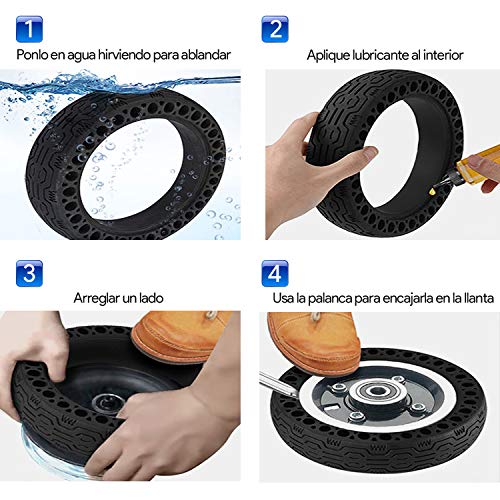 1
Ponlo en agua hirviendo para ablandar

2
Aplique lubricante al interior

3
Arreglar un lado

4
Usa la palanca para encajarla en la llanta