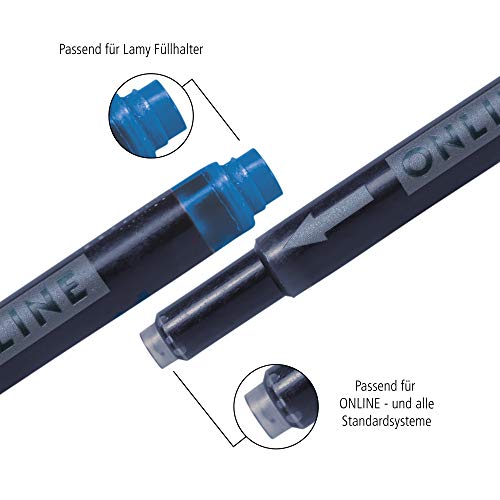 Passend für Lamy Füllhalter

ONLINE

ONLINE

Passend für ONLINE - und alle Standardsysteme