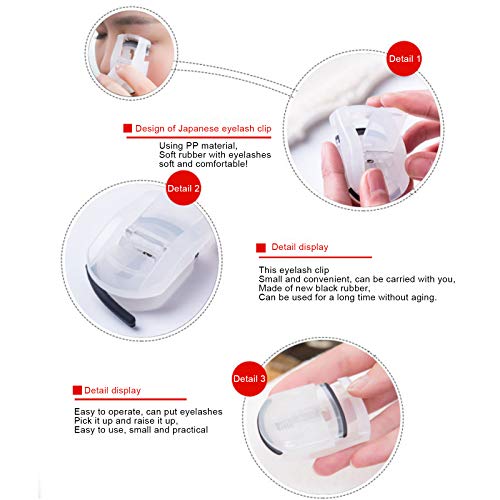 Detail 1

Design of Japanese eyelash clip

Using PP material,
Soft rubber with eyelashes
soft and comfortable!

Detail 2

Detail display

This eyelash clip
Small and convenient, can be carried with you,
Made of new black rubber,
Can be used for a long time without aging.

Detail 3

Detail display

Easy to operate, can put eyelashes
Pick it up and raise it up,
Easy to use, small and practical