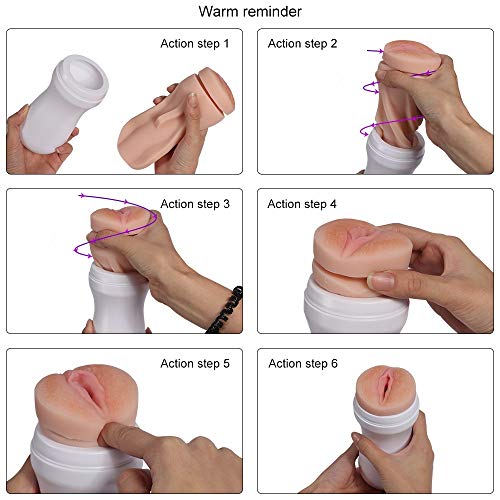 Warm reminder

Action step 1

Action step 2

Action step 3

Action step 4

Action step 5

Action step 6