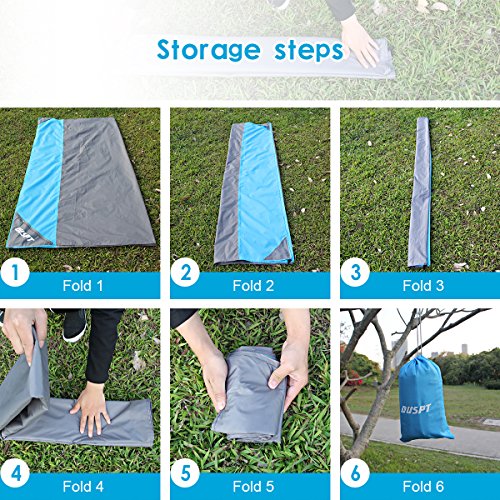 Storage steps

BUSPT

1 Fold 1

2 Fold 2

3 Fold 3

4 Fold 4

5 Fold 5

BUSPT

6 Fold 6