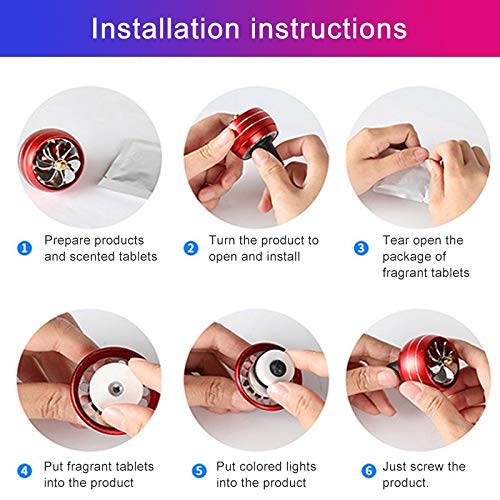 Installation instructions

1 Prepare products and scented tablets

2 Turn the product to open and install

3 Tear open the package of fragrant tablets

4 Put fragrant tablets into the product

5 Put colored lights into the product

6 Just screw the product.