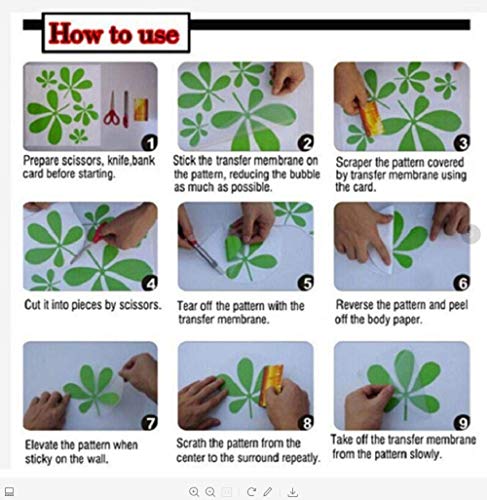 How to use

1
Prepare scissors, knife,bank card before starting.

2
Stick the transfer membrane on the pattern, reducing the bubble as much as possible.

3
Scraper the pattern covered by transfer membrane using the card.

4
Cut it into pieces by scissors.

5
Tear off the pattern with the transfer membrane.

6
Reverse the pattern and peel off the body paper.

7
Elevate the pattern when sticky on the wall.

8
Scrath the pattern from the center to the surround repeatly.

9
Take off the transfer membrane from the pattern slowly.