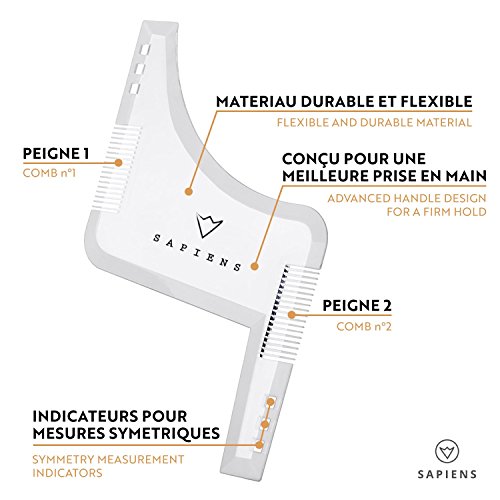 MATERIAU DURABLE ET FLEXIBLE
FLEXIBLE AND DURABLE MATERIAL

PEIGNE 1
COMB n°1

CONÇU POUR UNE MEILLEURE PRISE EN MAIN
ADVANCED HANDLE DESIGN FOR A FIRM HOLD

SAPIENS

PEIGNE 2
COMB n°2

INDICATEURS POUR MESURES SYMETRIQUES
SYMMETRY MEASUREMENT INDICATORS

SAPIENS