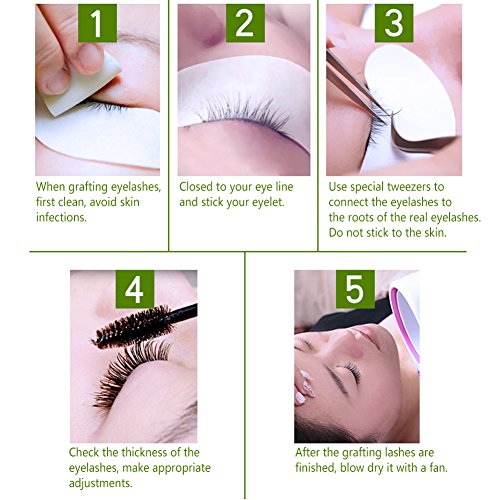 1

When grafting eyelashes, first clean, avoid skin infections.

2

Closed to your eye line and stick your eyelet.

3

Use special tweezers to connect the eyelashes to the roots of the real eyelashes. Do not stick to the skin.

4

Check the thickness of the eyelashes, make appropriate adjustments.

5

After the grafting lashes are finished, blow dry it with a fan.