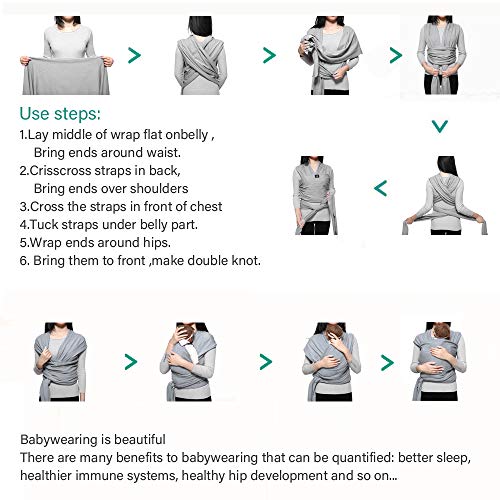 Use steps:
1.Lay middle of wrap flat onbelly ,
Bring ends around waist.
2.Crisscross straps in back,
Bring ends over shoulders
3.Cross the straps in front of chest
4.Tuck straps under belly part.
5.Wrap ends around hips.
6. Bring them to front ,make double knot.

Babywearing is beautiful
There are many benefits to babywearing that can be quantified: better sleep, healthier immune systems, healthy hip development and so on...