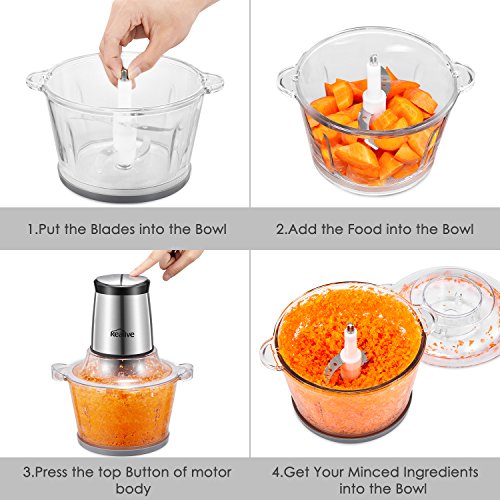 1.Put the Blades into the Bowl

2.Add the Food into the Bowl

Realive

3.Press the top Button of motor body

4.Get Your Minced Ingredients into the Bowl