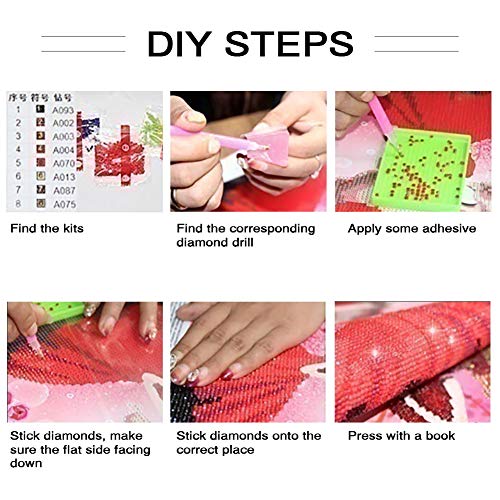 DIY STEPS

| 序号 | 符号 | 钻号 |
|---|---|---|
| 1 | 1 | A093 |
| 2 | 2 | A002 |
| 3 | 3 | A003 |
| 4 | 4 | A004 |
| 5 | 5 | A070 |
| 6 | 6 | A013 |
| 7 | 7 | A087 |
| 8 | 8 | A075 |

Find the kits

Find the corresponding diamond drill

Apply some adhesive

Stick diamonds, make sure the flat side facing down

Stick diamonds onto the correct place

Press with a book