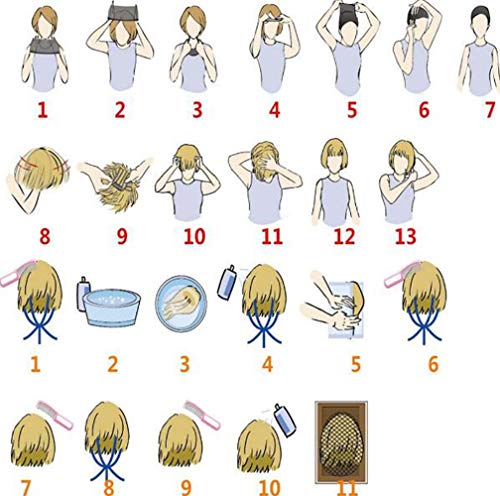 1 2 3 4 5 6 7

8 9 10 11 12 13

1 2 3 4 5 6

7 8 9 10 11