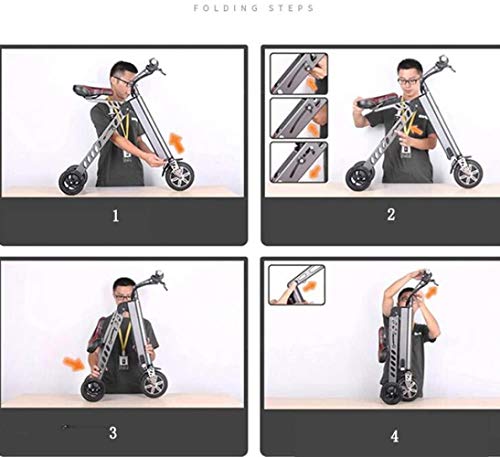 FOLDING STEPS

1

2

3

4