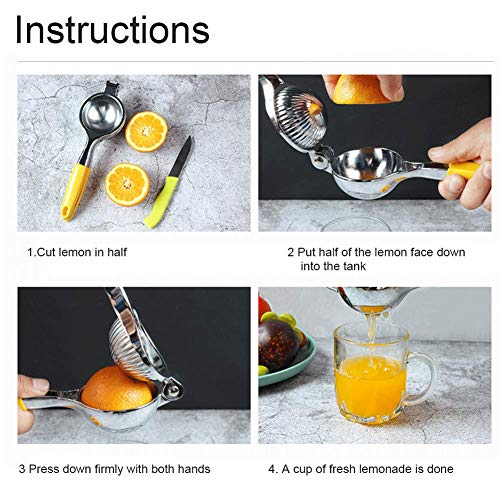 Instructions

1.Cut lemon in half

2 Put half of the lemon face down into the tank

3 Press down firmly with both hands

4. A cup of fresh lemonade is done