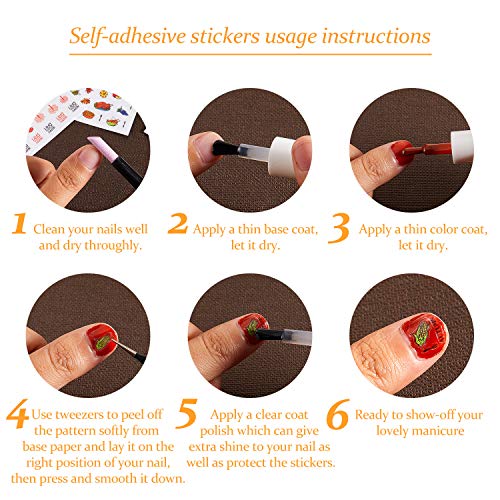 Self-adhesive stickers usage instructions

1 Clean your nails well and dry throughly.

2 Apply a thin base coat, let it dry.

3 Apply a thin color coat, let it dry.

4 Use tweezers to peel off the pattern softly from base paper and lay it on the right position of your nail, then press and smooth it down.

5 Apply a clear coat polish which can give extra shine to your nail as well as protect the stickers.

6 Ready to show-off your lovely manicure