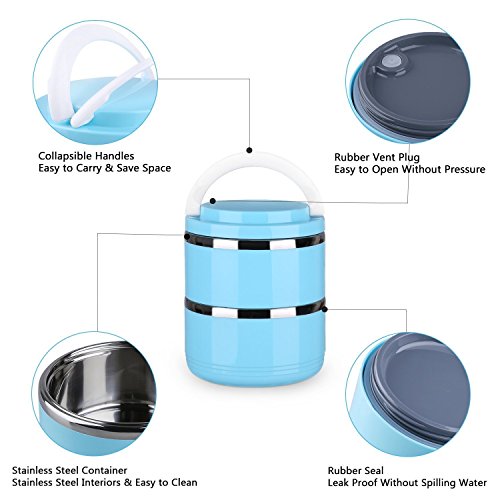 Collapsible Handles
Easy to Carry & Save Space

Rubber Vent Plug
Easy to Open Without Pressure

Stainless Steel Container
Stainless Steel Interiors & Easy to Clean

Rubber Seal
Leak Proof Without Spilling Water