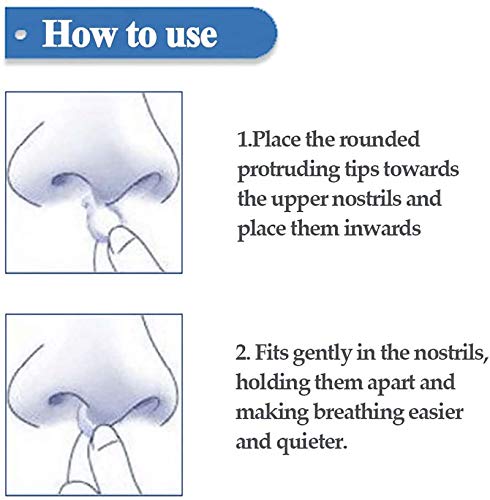 How to use

1.Place the rounded protruding tips towards the upper nostrils and place them inwards

2. Fits gently in the nostrils, holding them apart and making breathing easier and quieter.