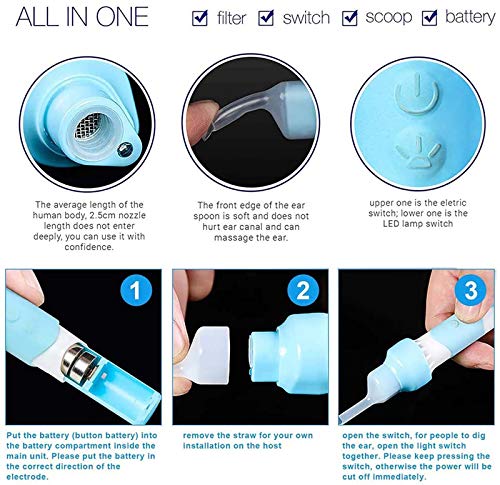 ALL IN ONE

filter switch scoop battery

The average length of the human body, 2.5cm nozzle length does not enter deeply, you can use it with confidence.

The front edge of the ear spoon is soft and does not hurt ear canal and can massage the ear.

upper one is the eletric switch; lower one is the LED lamp switch

1

2

3

Put the battery (button battery) into the battery compartment inside the main unit. Please put the battery in the correct direction of the electrode.

remove the straw for your own installation on the host

open the switch, for people to dig the ear, open the light switch together. Please keep pressing the switch, otherwise the power will be cut off immediately.