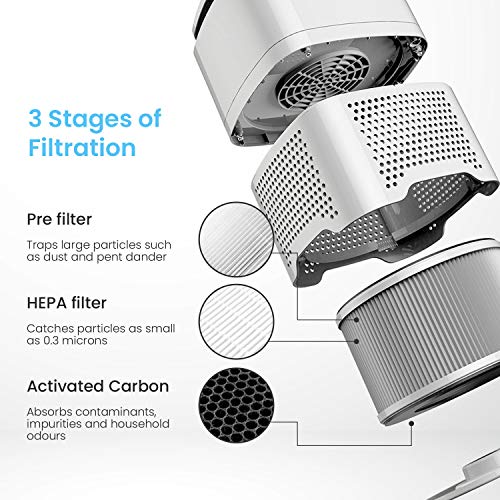 3 Stages of Filtration

Pre filter

Traps large particles such as dust and pent dander

HEPA filter

Catches particles as small as 0.3 microns

Activated Carbon

Absorbs contaminants, impurities and household odours