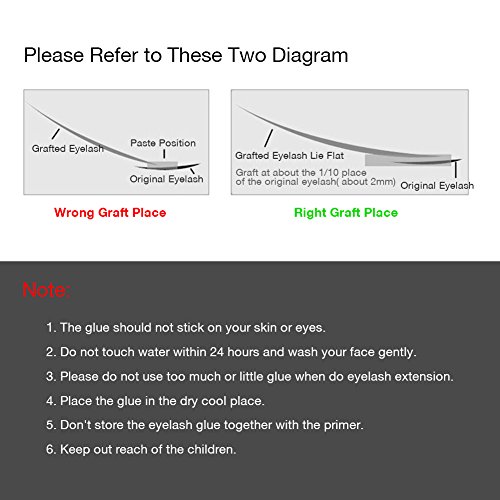 Please Refer to These Two Diagram

Grafted Eyelash

Paste Position

Original Eyelash

Wrong Graft Place

Grafted Eyelash Lie Flat

Graft at about the 1/10 place of the original eyelash( about 2mm)

Original Eyelash

Right Graft Place

Note:

1. The glue should not stick on your skin or eyes.

2. Do not touch water within 24 hours and wash your face gently.

3. Please do not use too much or little glue when do eyelash extension.

4. Place the glue in the dry cool place.

5. Don't store the eyelash glue together with the primer.

6. Keep out reach of the children.