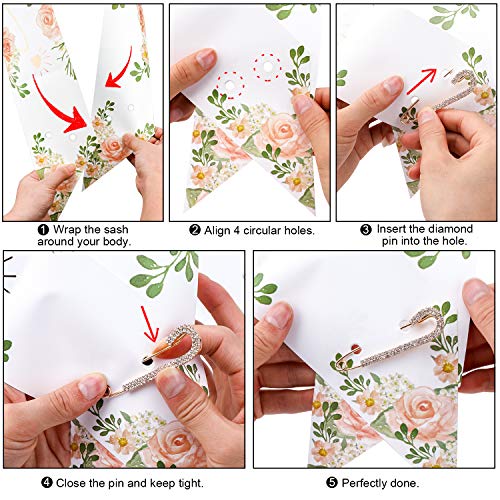 ❶ Wrap the sash around your body.

❷ Align 4 circular holes.

❸ Insert the diamond pin into the hole.

❹ Close the pin and keep tight.

❺ Perfectly done.